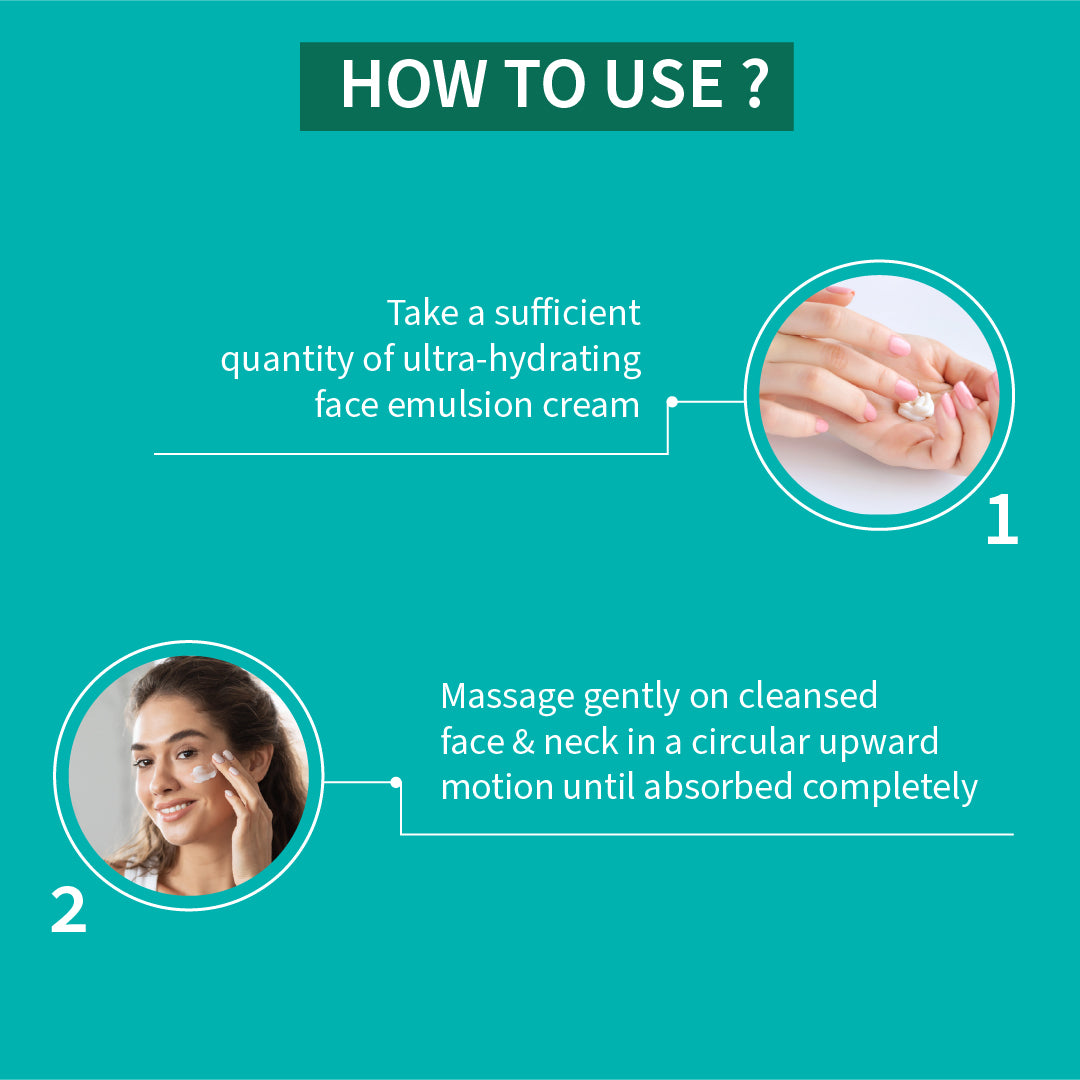 HOW TO USE ?

Take a sufficient quantity of ultra-hydrating face emulsion cream

1

Massage gently on cleansed face & neck in a circular upward motion until absorbed completely

2