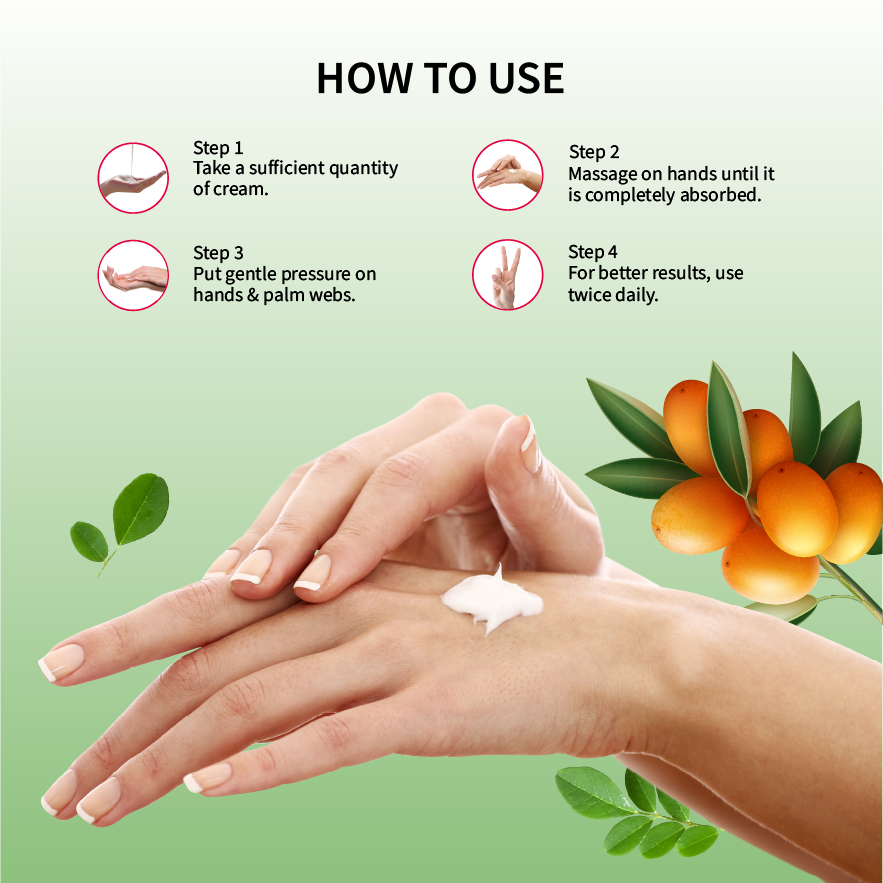 HOW TO USE

Step 1
Take a sufficient quantity of cream.

Step 2
Massage on hands until it is completely absorbed.

Step 3
Put gentle pressure on hands & palm webs.

Step 4
For better results, use twice daily.